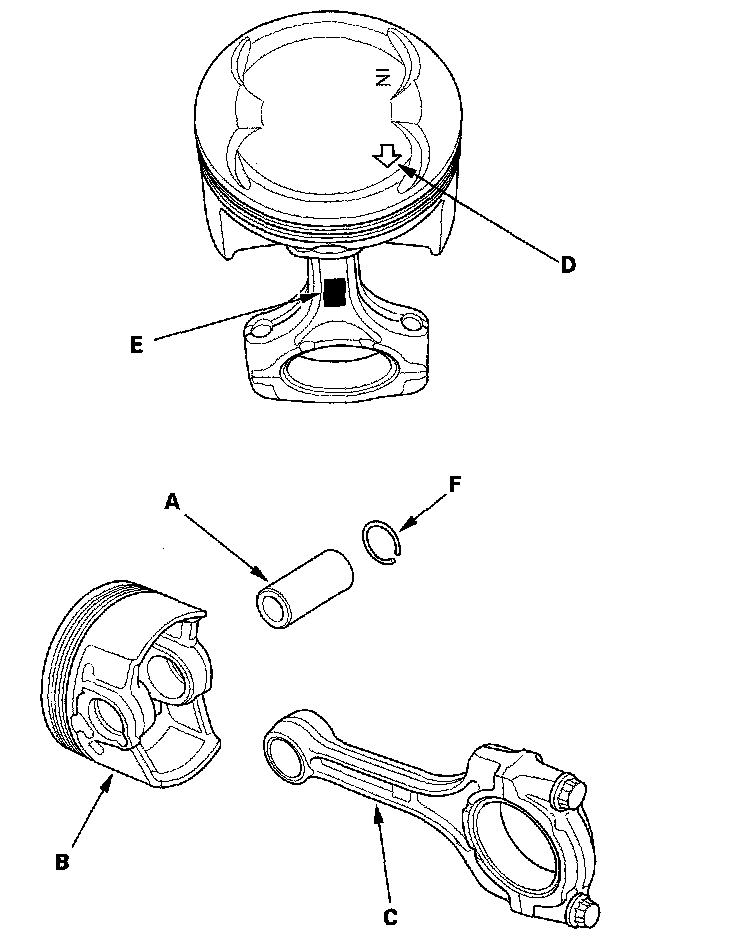 IN

D

E

A

F

B

C