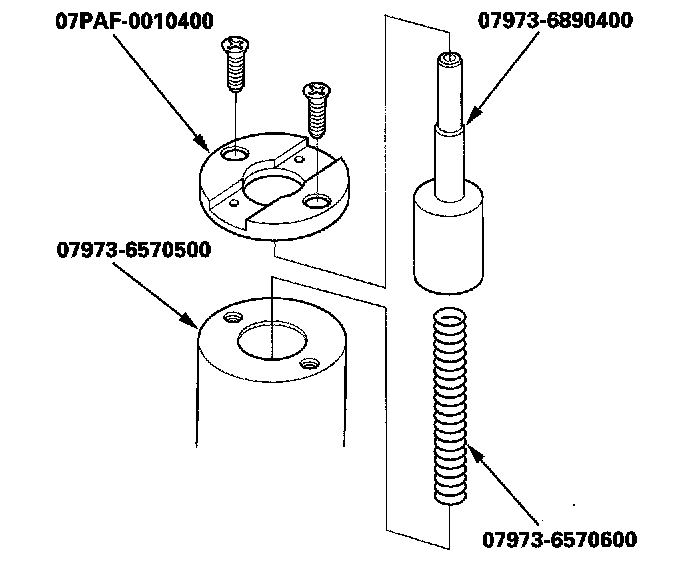 07PAF-0010400

07973-6890400

07973-6570500

07973-6570600