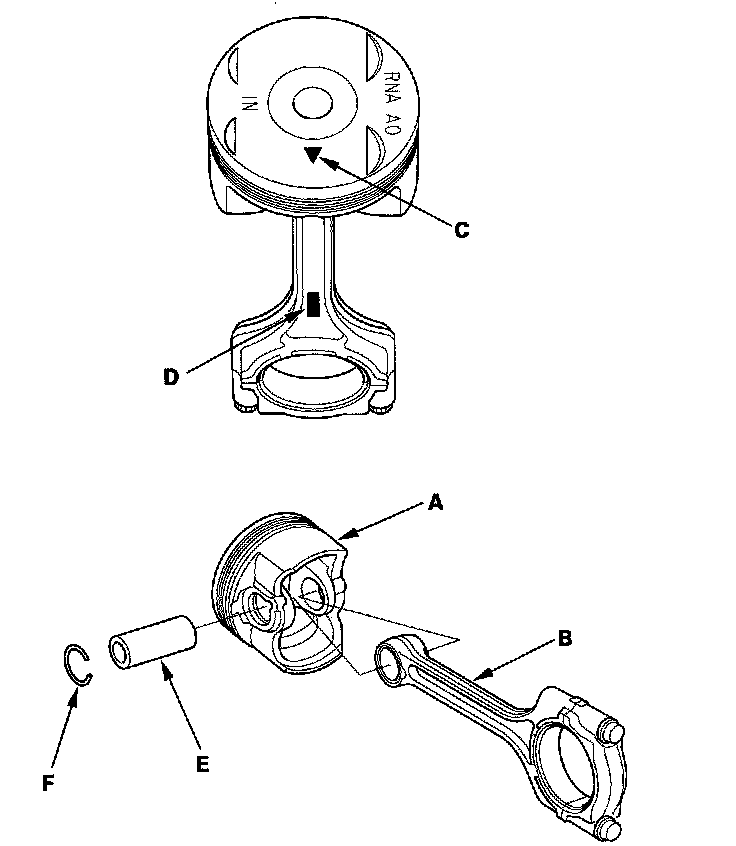 IN
RNA A0
C
D
A
B
E
F