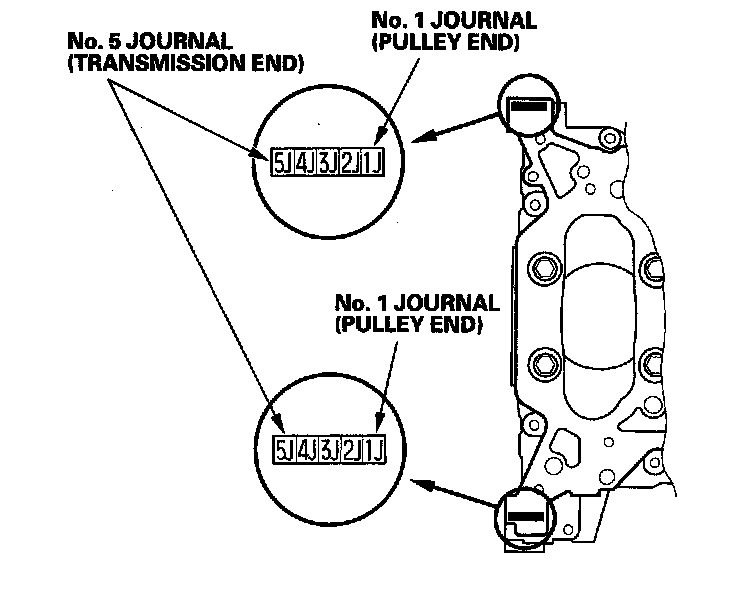 No. 5 JOURNAL
(TRANSMISSION END)

No. 1 JOURNAL
(PULLEY END)

5J 4J 3J 2J 1J

No. 1 JOURNAL
(PULLEY END)

5J 4J 3J 2J 1J