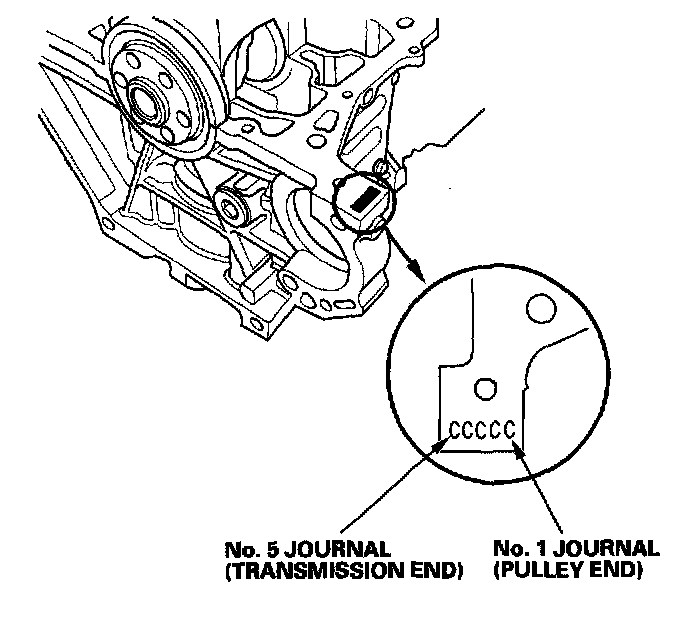 CCCCC

No. 5 JOURNAL
(TRANSMISSION END)

No. 1 JOURNAL
(PULLEY END)