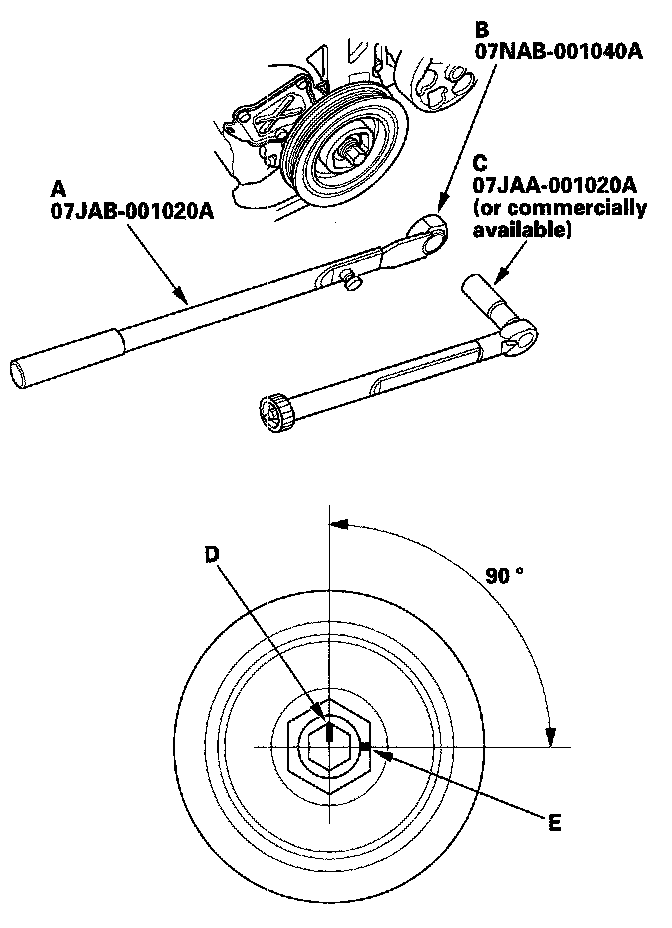 B
07NAB-001040A

C
07JAA-001020A
(or commercially available)

A
07JAB-001020A

D

90 °

E