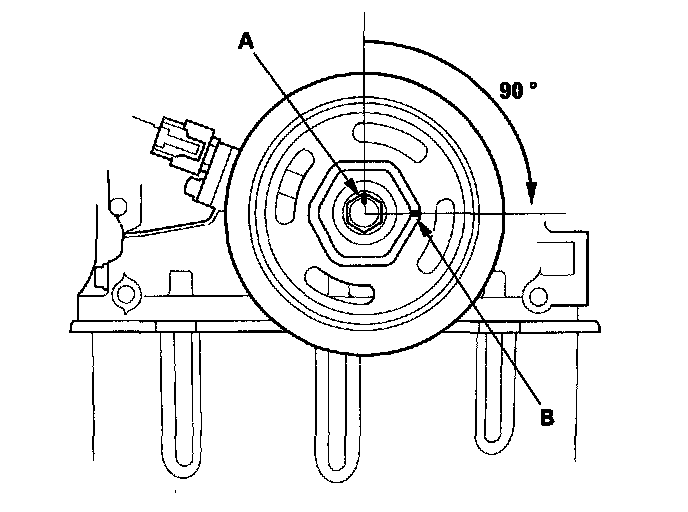 A
90 °
B