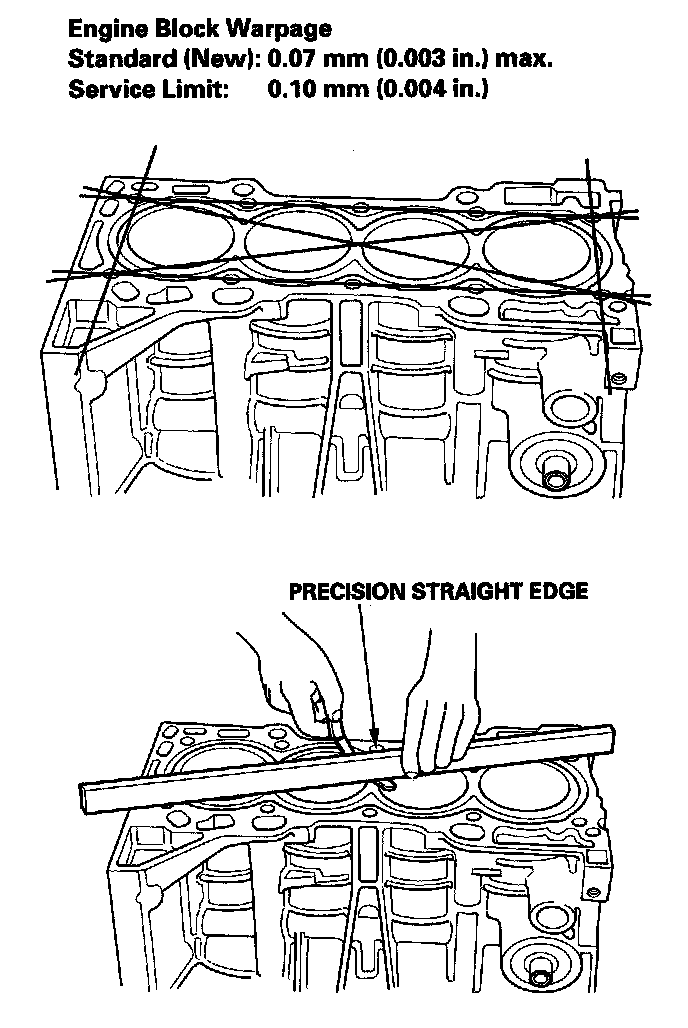 Engine Block Warpage
Standard (New): 0.07 mm (0.003 in.) max.
Service Limit: 0.10 mm (0.004 in.)

PRECISION STRAIGHT EDGE