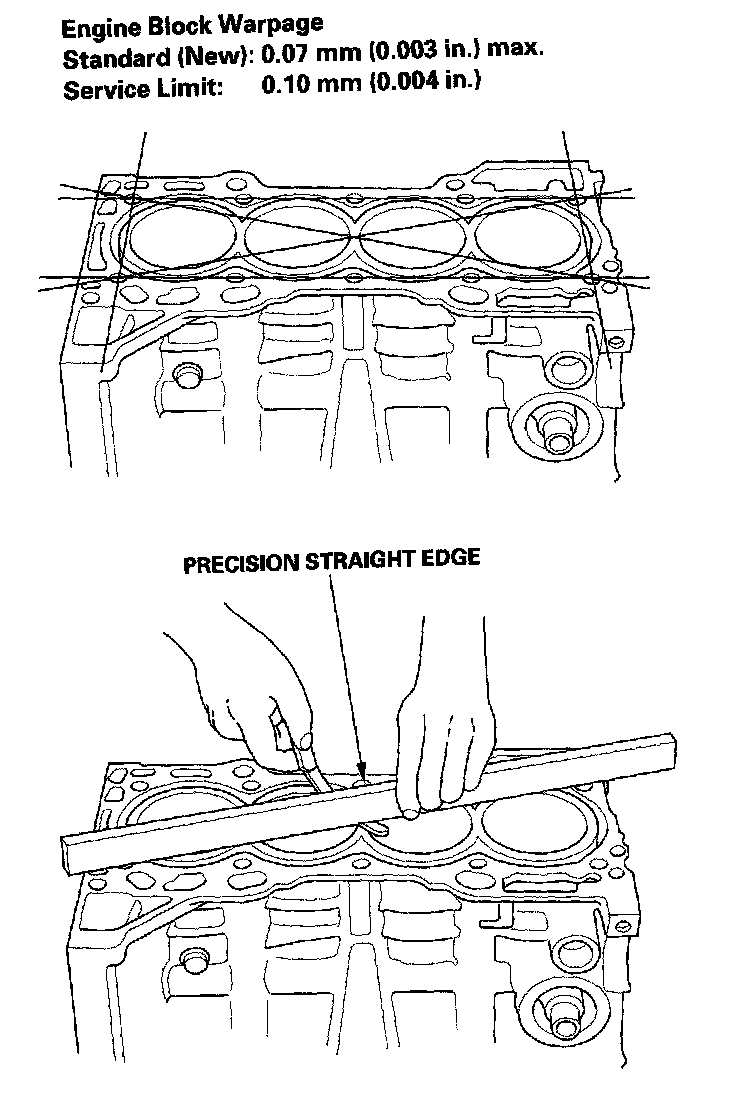 Engine Block Warpage
Standard (New): 0.07 mm (0.003 in.) max.
Service Limit: 0.10 mm (0.004 in.)

PRECISION STRAIGHT EDGE