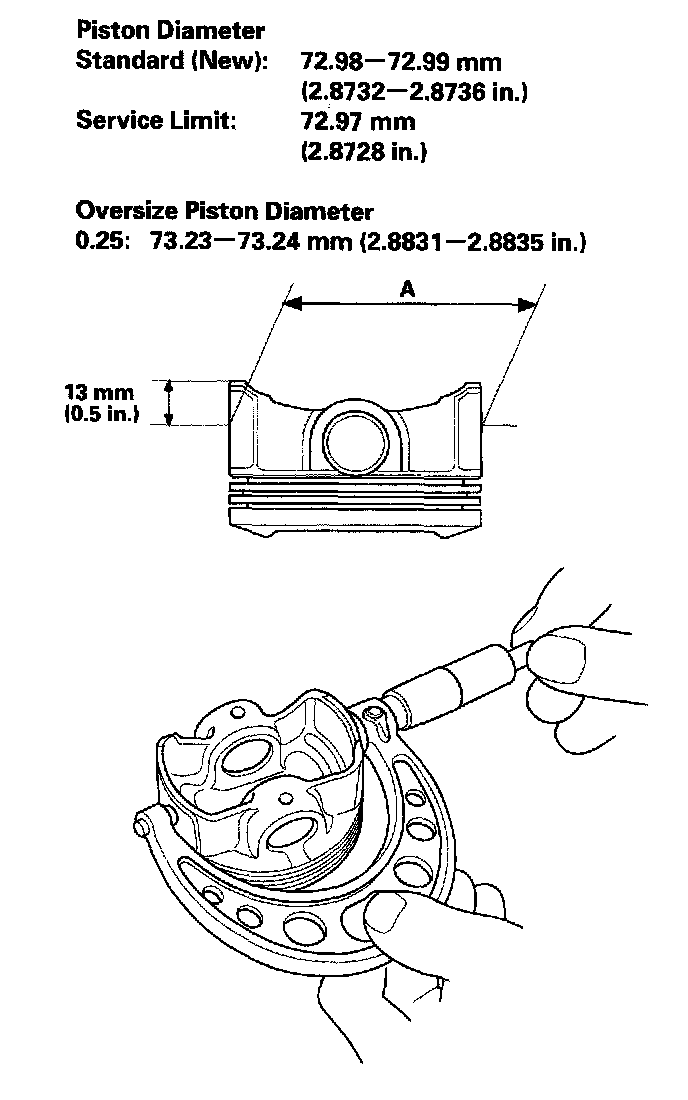 Piston Diameter
Standard (New): 72.98—72.99 mm (2.8732—2.8736 in.)
Service Limit: 72.97 mm (2.8728 in.)

Oversize Piston Diameter
0.25: 73.23—73.24 mm (2.8831—2.8835 in.)

A

13 mm
(0.5 in.)