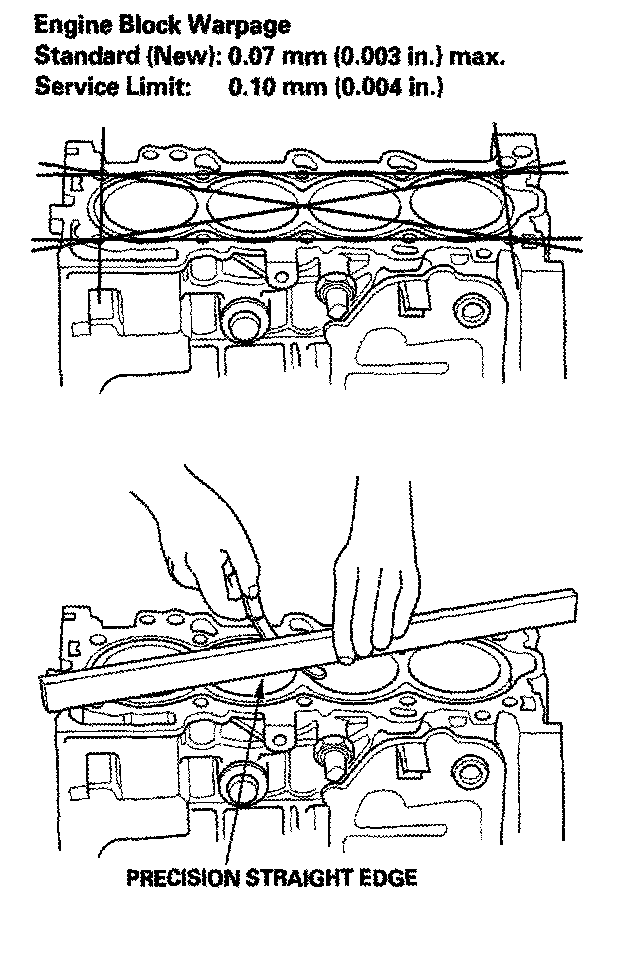 Engine Block Warpage
Standard (New): 0.07 mm (0.003 in.) max.
Service Limit: 0.10 mm (0.004 in.)

PRECISION STRAIGHT EDGE