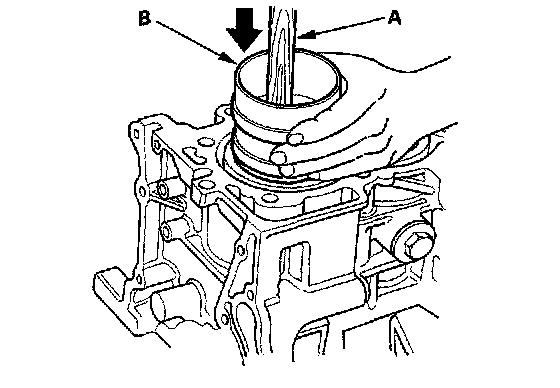 B
A