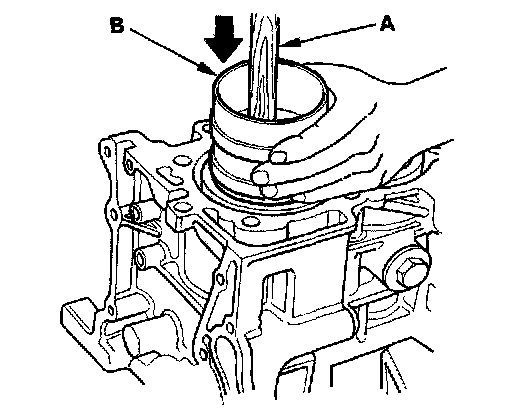 B

A