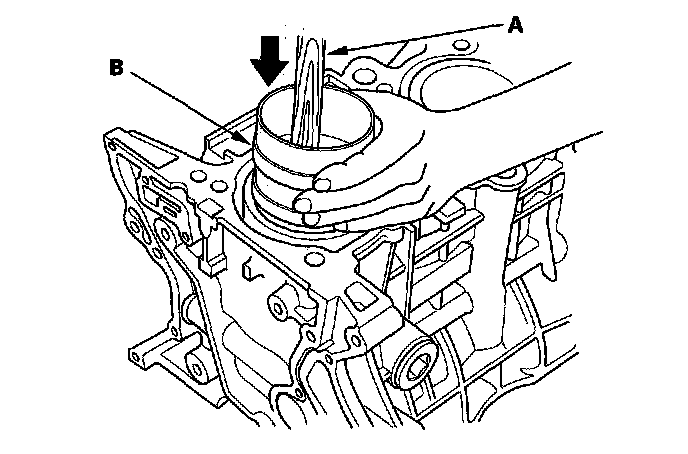 A
B