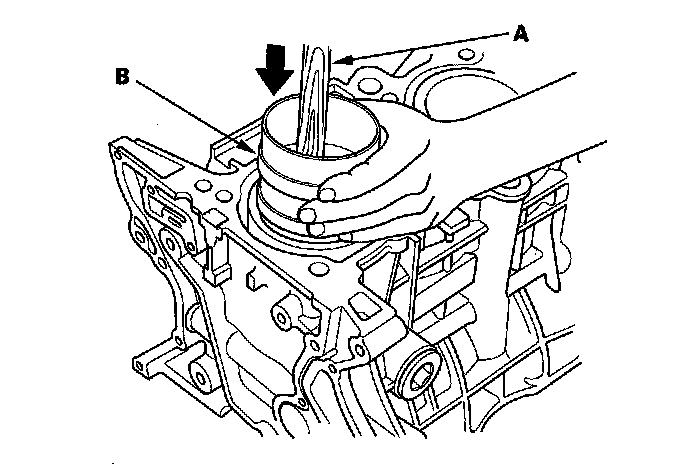 A

B