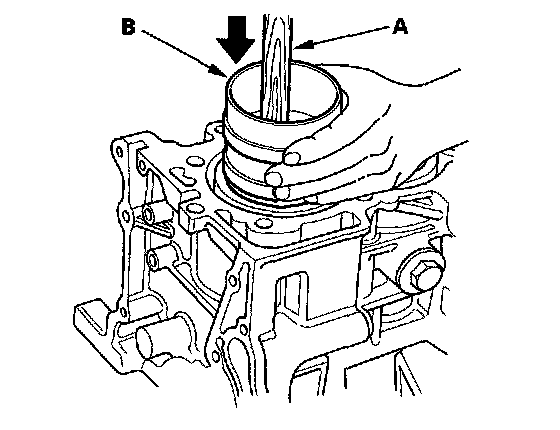 B

A