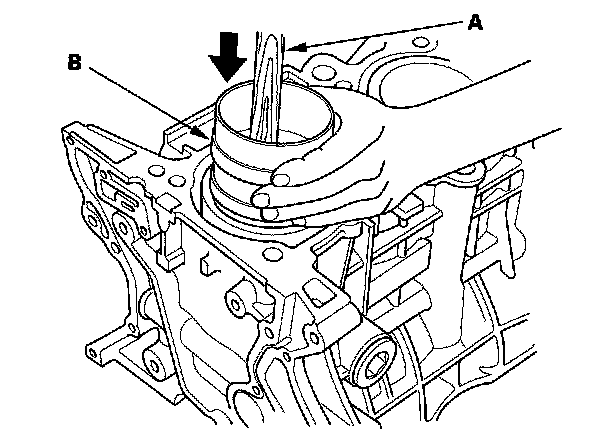 A
B