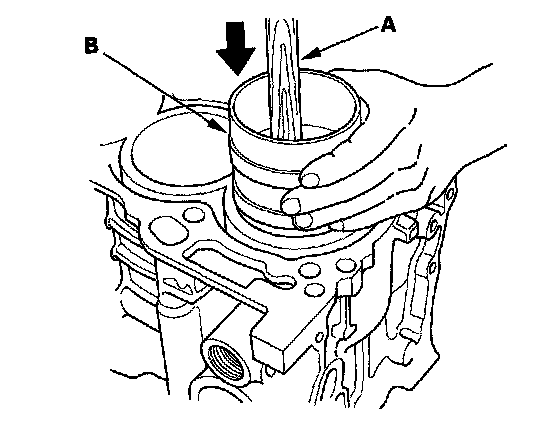 B
A