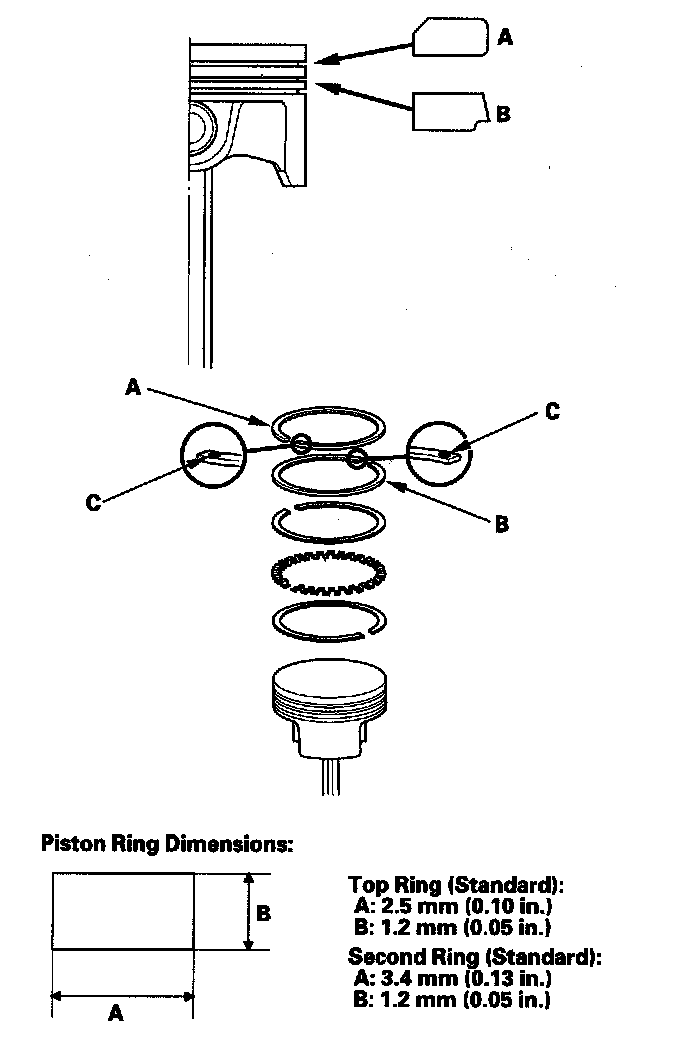 A

B

A

C

C

B

Piston Ring Dimensions:

B

A

Top Ring (Standard):
A: 2.5 mm (0.10 in.)
B: 1.2 mm (0.05 in.)

Second Ring (Standard):
A: 3.4 mm (0.13 in.)
B: 1.2 mm (0.05 in.)