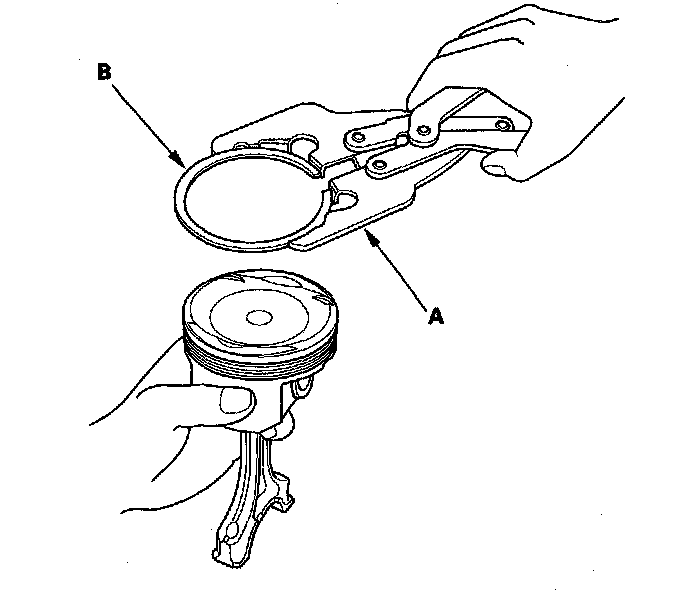 B

A