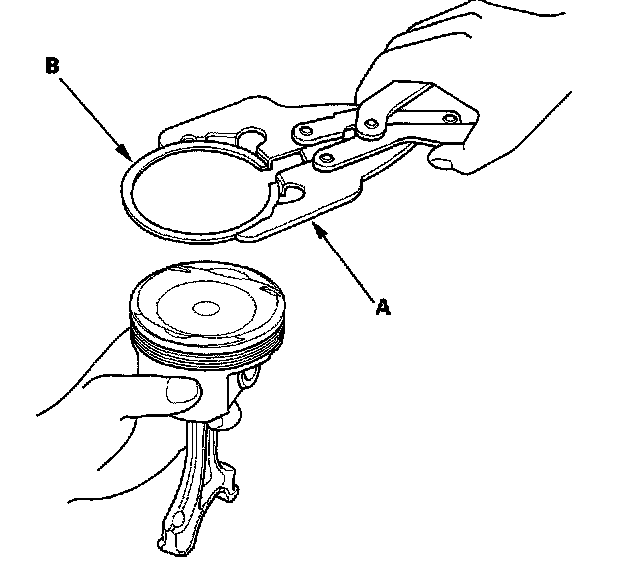 B

A