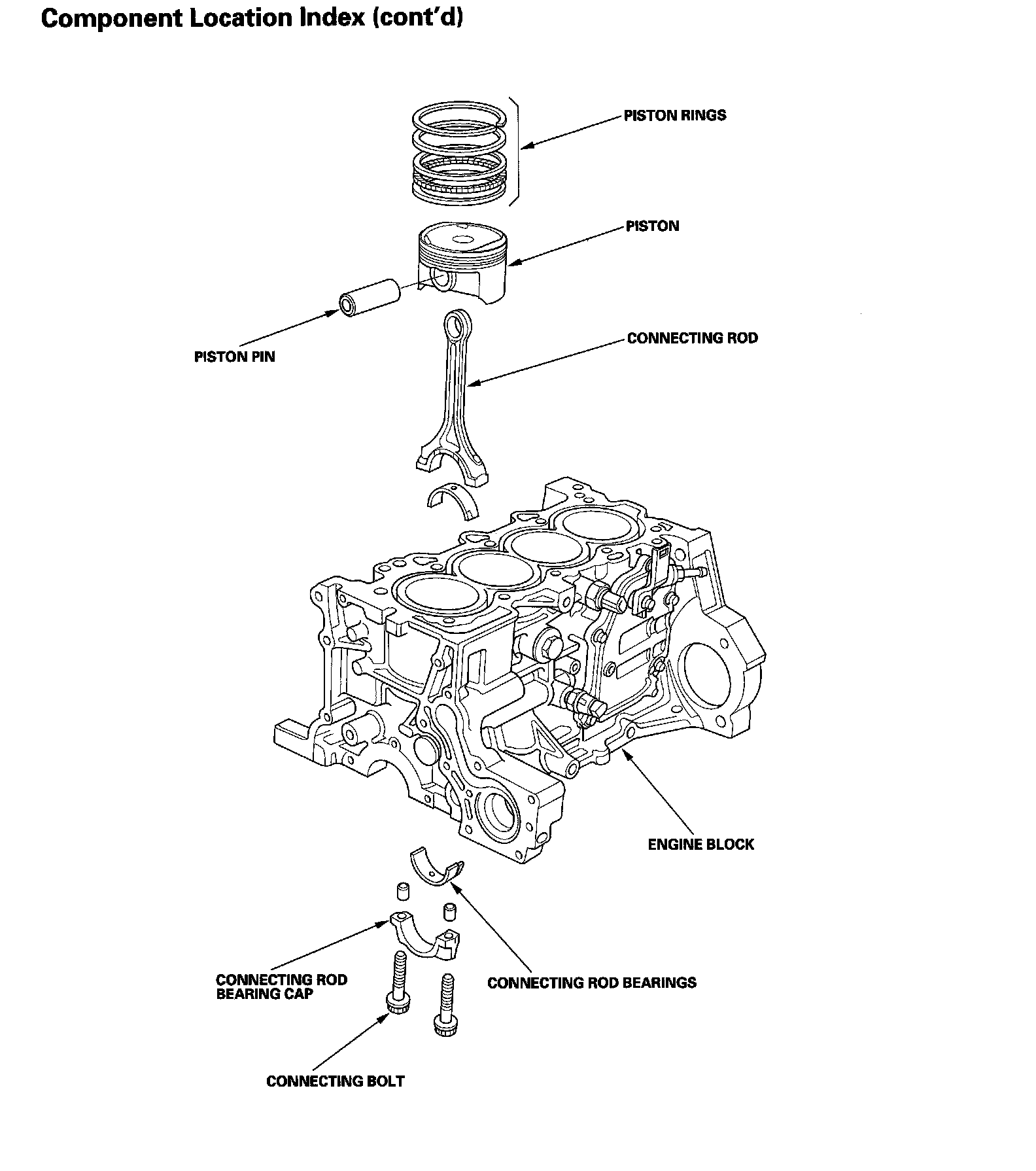 Component Location Index (cont'd)

PISTON RINGS

PISTON

PISTON PIN

CONNECTING ROD

ENGINE BLOCK

CONNECTING ROD BEARING CAP

CONNECTING ROD BEARINGS

CONNECTING BOLT