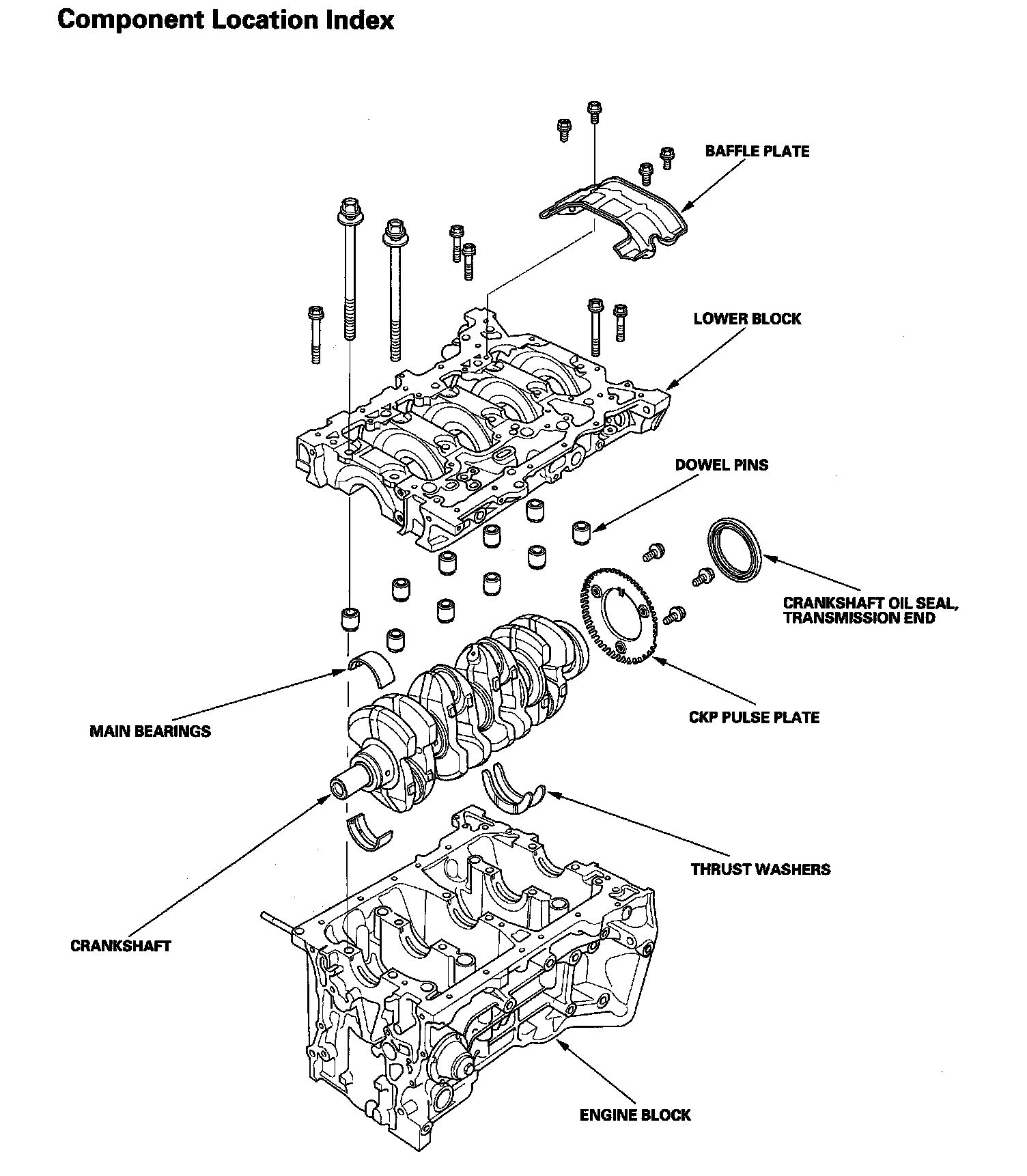 Component Location Index

BAFFLE PLATE

LOWER BLOCK

DOWEL PINS

CRANKSHAFT OIL SEAL, TRANSMISSION END

CKP PULSE PLATE

MAIN BEARINGS

THRUST WASHERS

CRANKSHAFT

ENGINE BLOCK