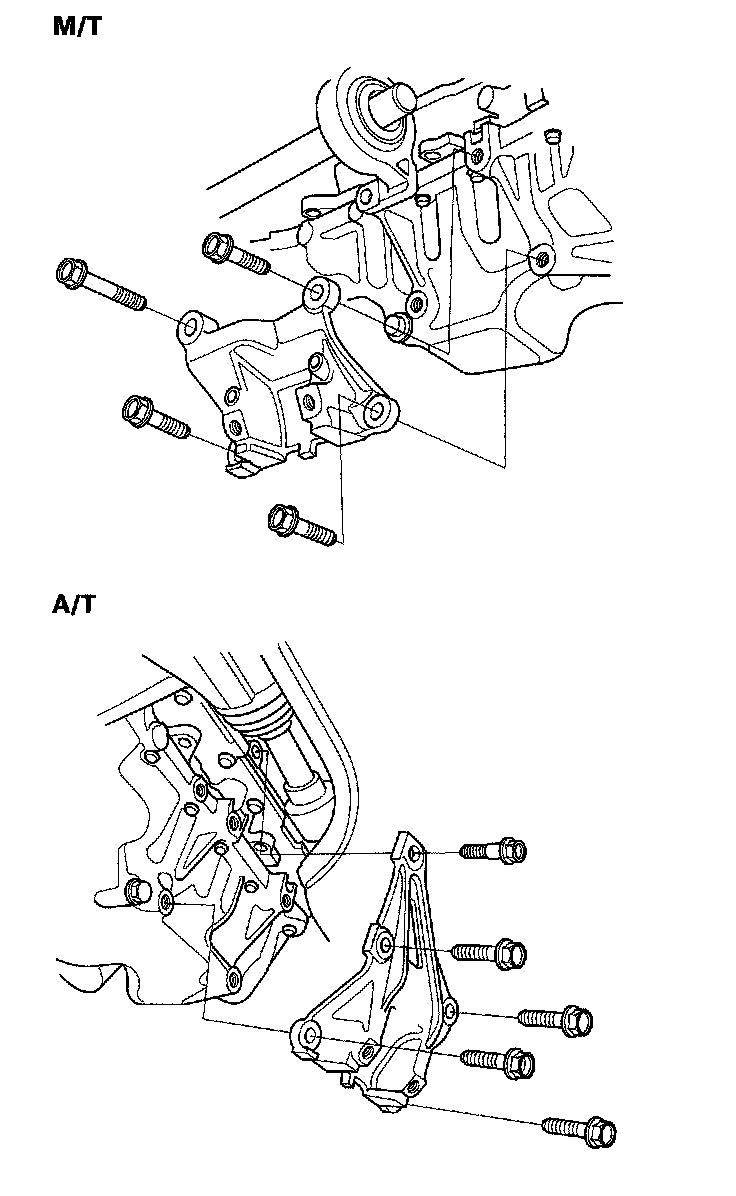 M/T

A/T