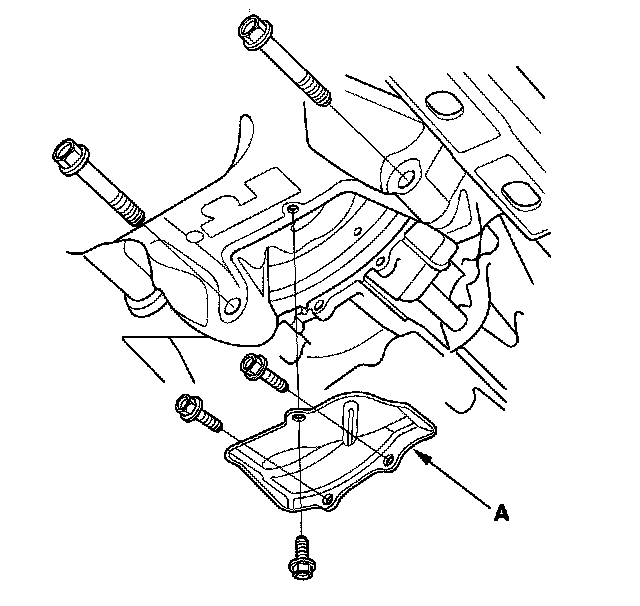 A