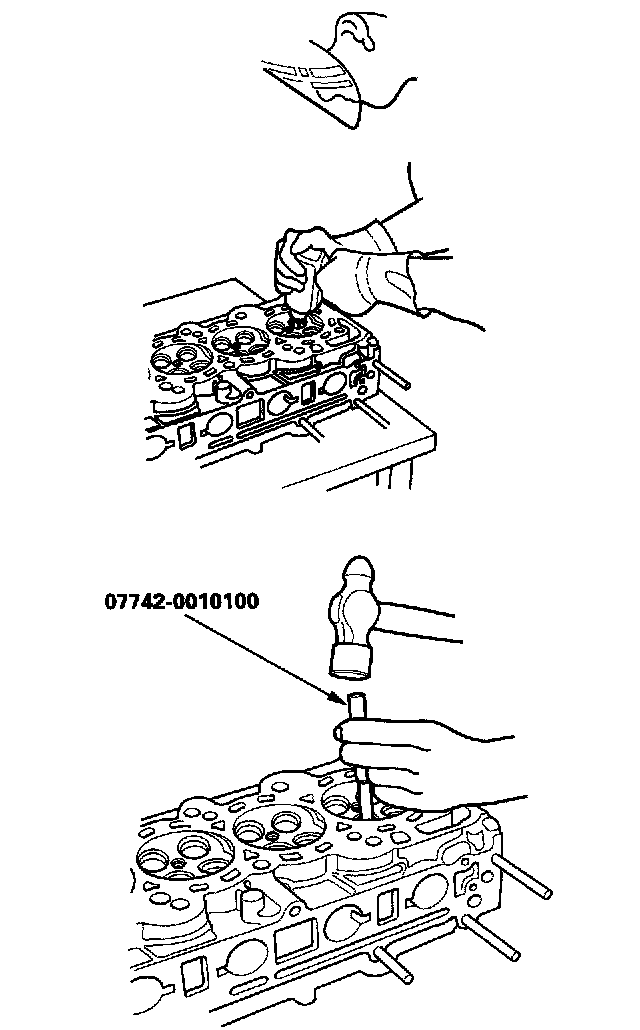 07742-0010100