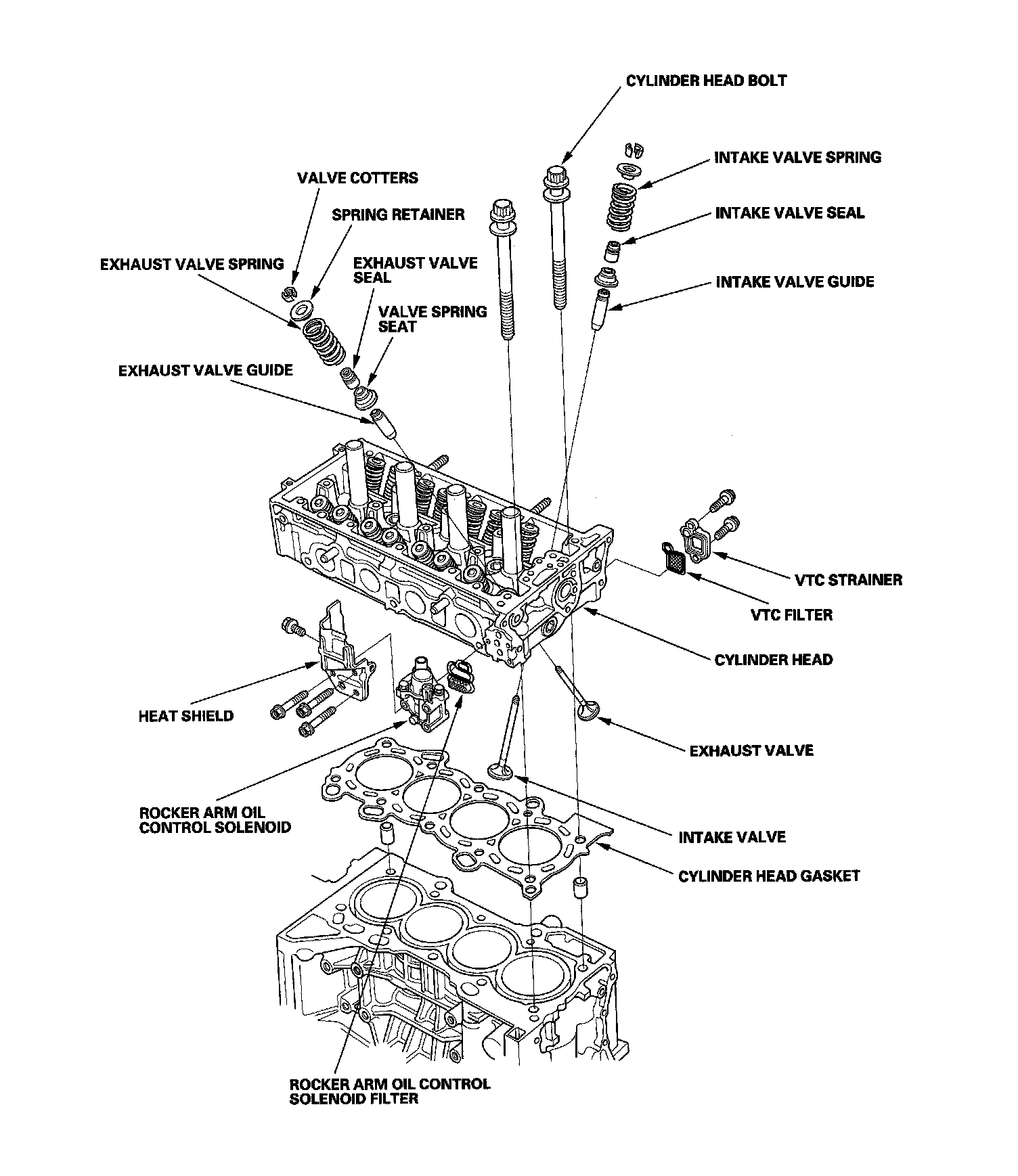 CYLINDER HEAD BOLT

INTAKE VALVE SPRING

VALVE COTTERS

SPRING RETAINER

INTAKE VALVE SEAL

EXHAUST VALVE SPRING

EXHAUST VALVE SEAL

INTAKE VALVE GUIDE

VALVE SPRING SEAT

EXHAUST VALVE GUIDE

VTC STRAINER

VTC FILTER

CYLINDER HEAD

HEAT SHIELD

EXHAUST VALVE

ROCKER ARM OIL CONTROL SOLENOID

INTAKE VALVE

CYLINDER HEAD GASKET

ROCKER ARM OIL CONTROL SOLENOID FILTER