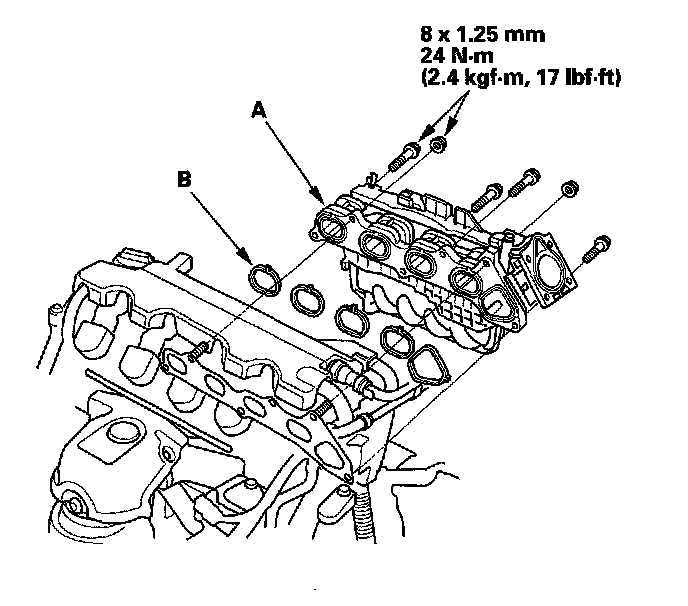 8 x 1.25 mm
24 N·m
(2.4 kgf·m, 17 lbf·ft)

A

B