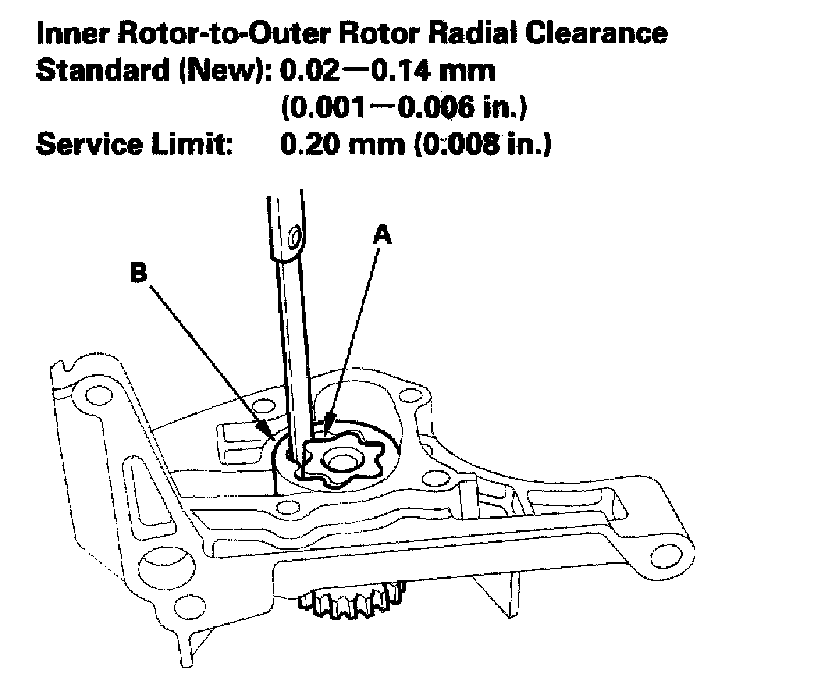 Inner Rotor-to-Outer Rotor Radial Clearance
Standard (New): 0.02—0.14 mm
(0.001—0.006 in.)
Service Limit: 0.20 mm (0.008 in.)

B

A