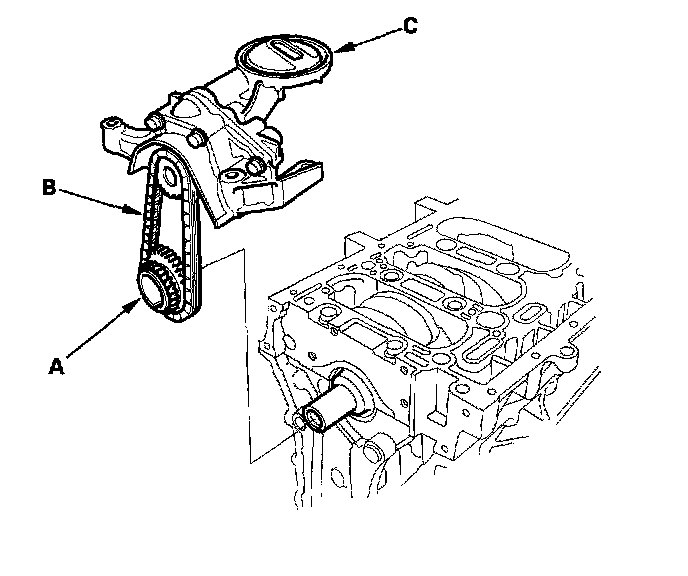 C
B
A