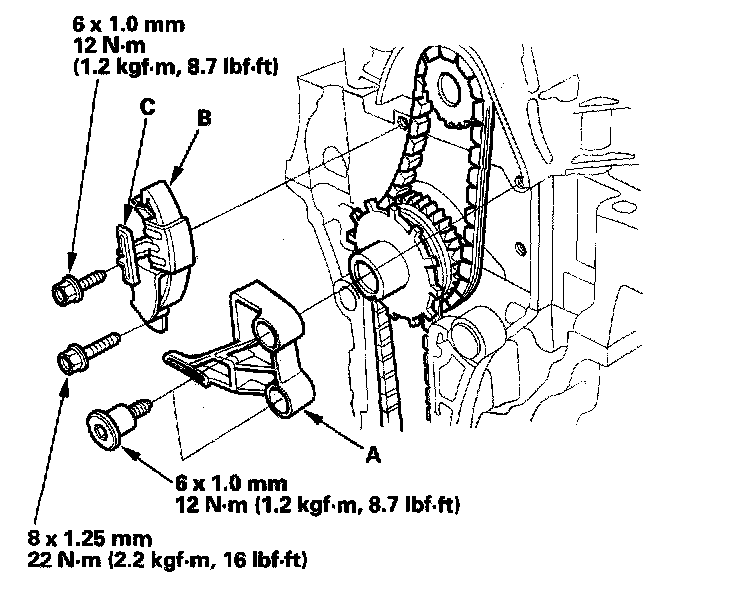 6 x 1.0 mm
12 N·m
(1.2 kgf·m, 8.7 lbf·ft)

C

B

A

6 x 1.0 mm
12 N·m (1.2 kgf·m, 8.7 lbf·ft)

8 x 1.25 mm
22 N·m (2.2 kgf·m, 16 lbf·ft)