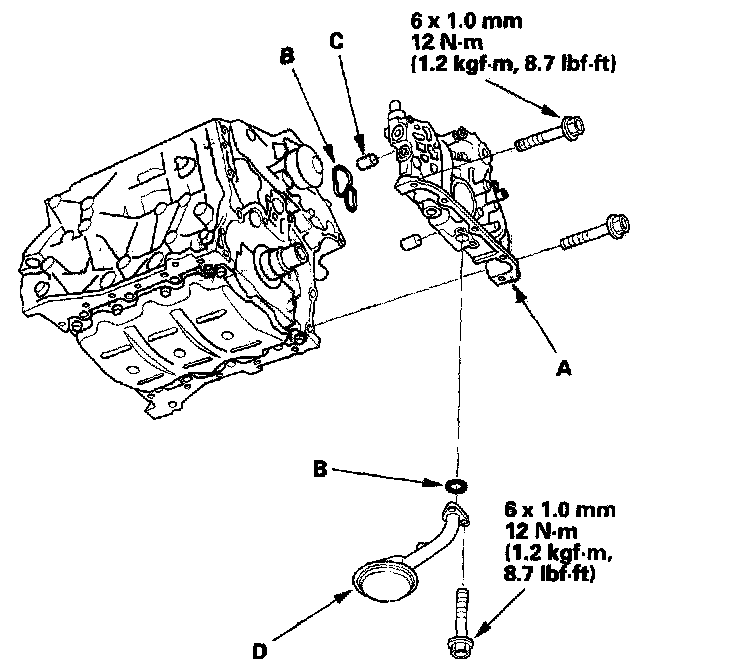 6 x 1.0 mm
12 N·m
(1.2 kgf·m, 8.7 lbf·ft)

B

C

A

B

6 x 1.0 mm
12 N·m
(1.2 kgf·m,
8.7 lbf·ft)

D