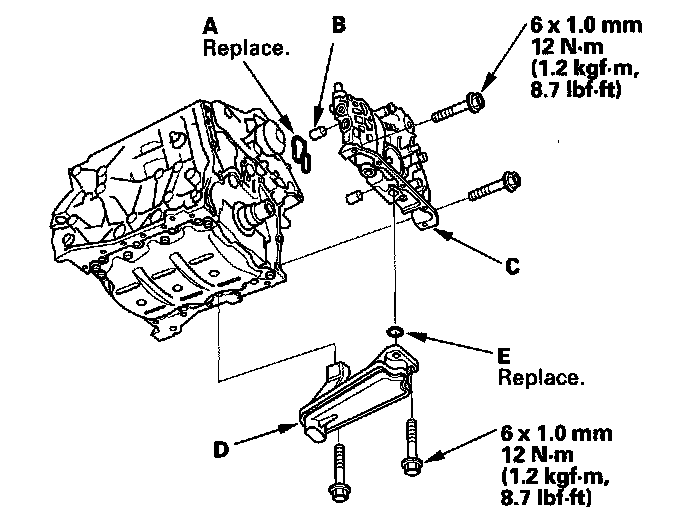 A
Replace.

B

6 x 1.0 mm
12 N·m
(1.2 kgf·m,
8.7 lbf·ft)

C

E
Replace.

D

6 x 1.0 mm
12 N·m
(1.2 kgf·m,
8.7 lbf·ft)