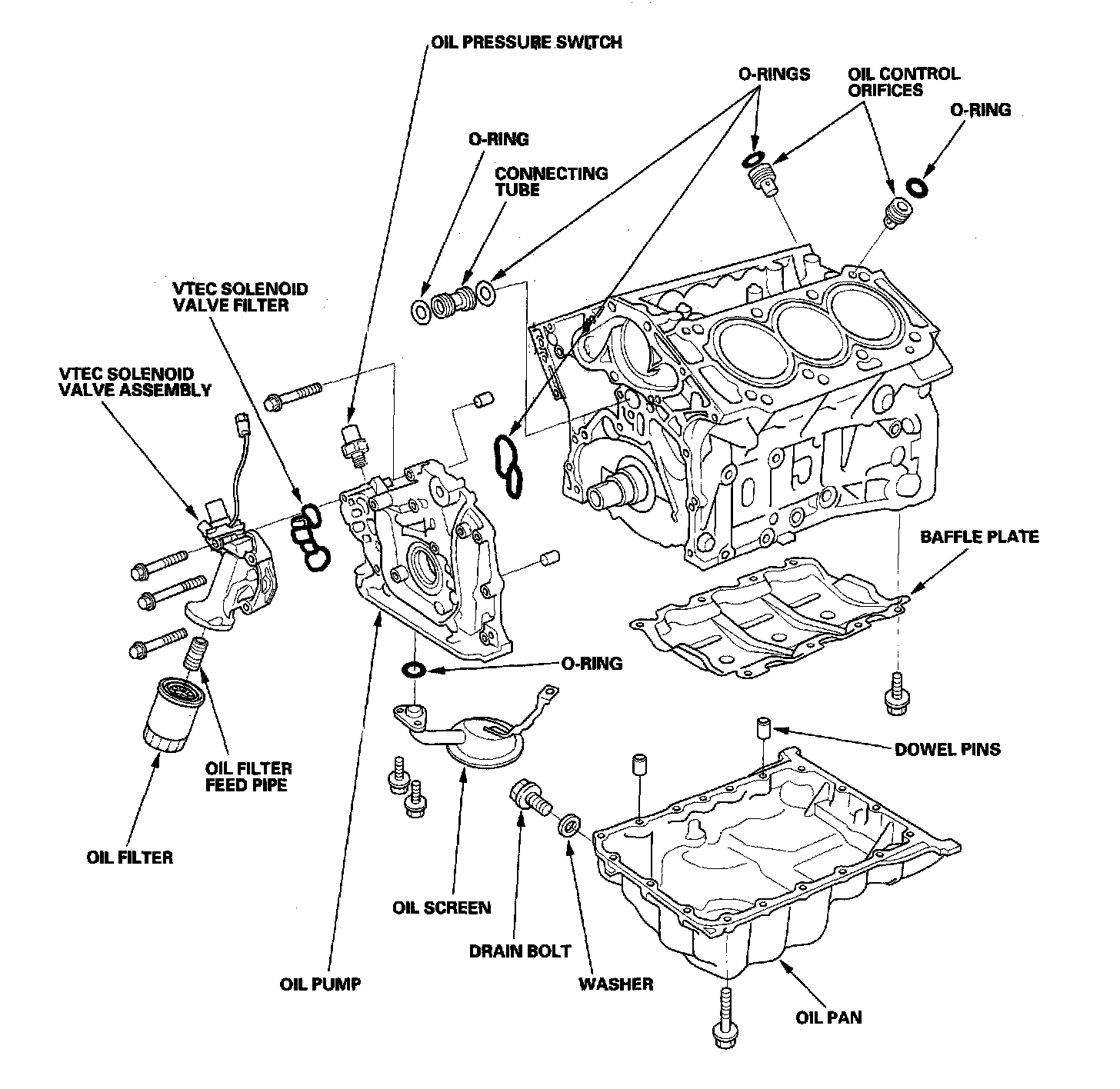 OIL PRESSURE SWITCH

O-RINGS

OIL CONTROL ORIFICES

O-RING

O-RING

CONNECTING TUBE

VTEC SOLENOID VALVE FILTER

VTEC SOLENOID VALVE ASSEMBLY

BAFFLE PLATE

O-RING

DOWEL PINS

OIL FILTER FEED PIPE

OIL FILTER

OIL SCREEN

DRAIN BOLT

OIL PUMP

WASHER

OIL PAN