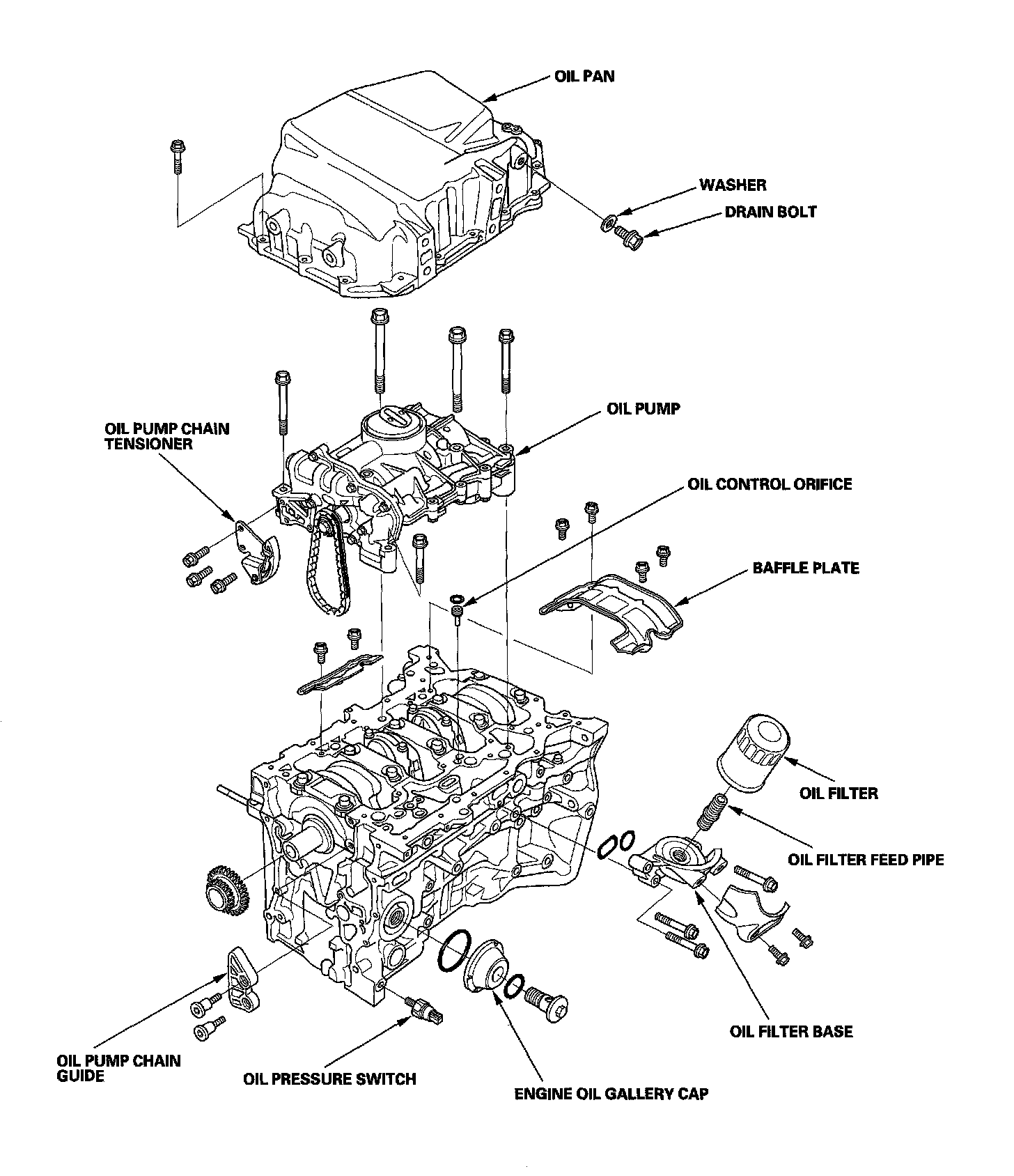 OIL PAN

WASHER

DRAIN BOLT

OIL PUMP CHAIN TENSIONER

OIL PUMP

OIL CONTROL ORIFICE

BAFFLE PLATE

OIL FILTER

OIL FILTER FEED PIPE

OIL FILTER BASE

OIL PUMP CHAIN GUIDE

OIL PRESSURE SWITCH

ENGINE OIL GALLERY CAP