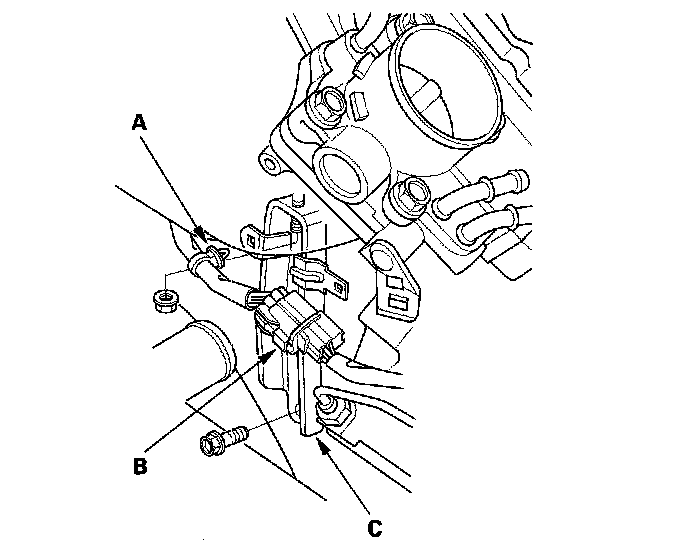 A

B

C