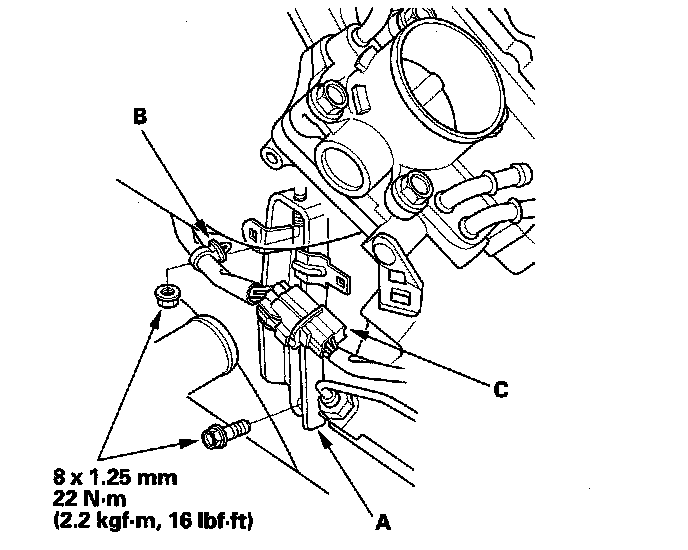 B

C

8 x 1.25 mm
22 N·m
(2.2 kgf·m, 16 lbf·ft)

A