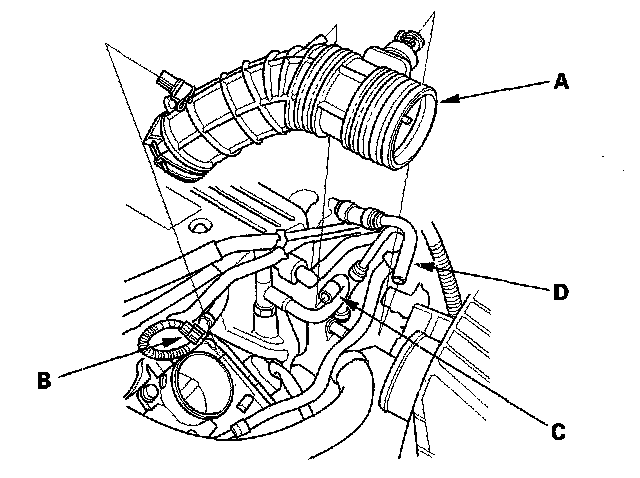 A

D

B

C