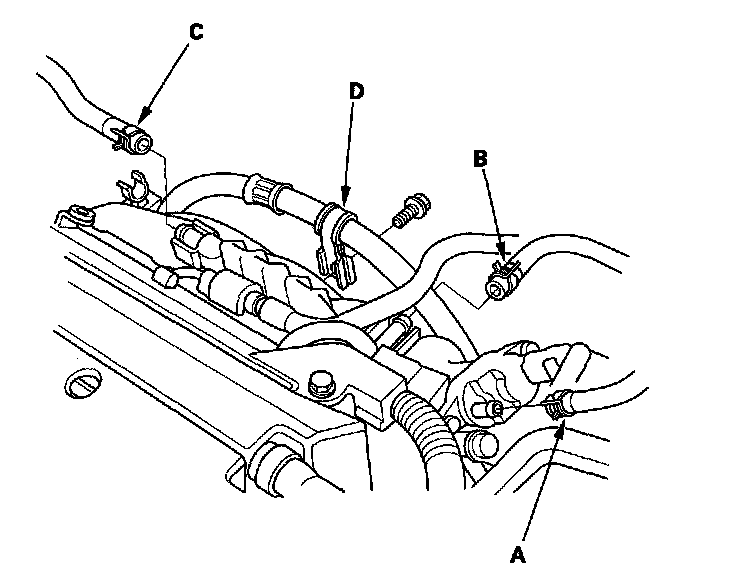 C
D
B
A