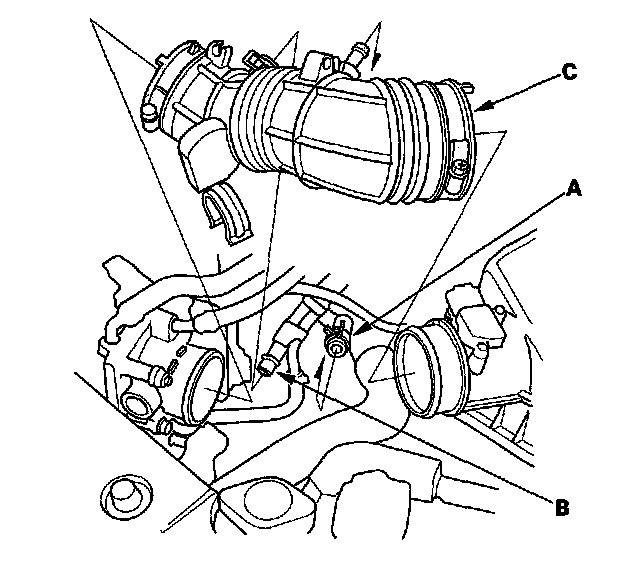 C

A

B