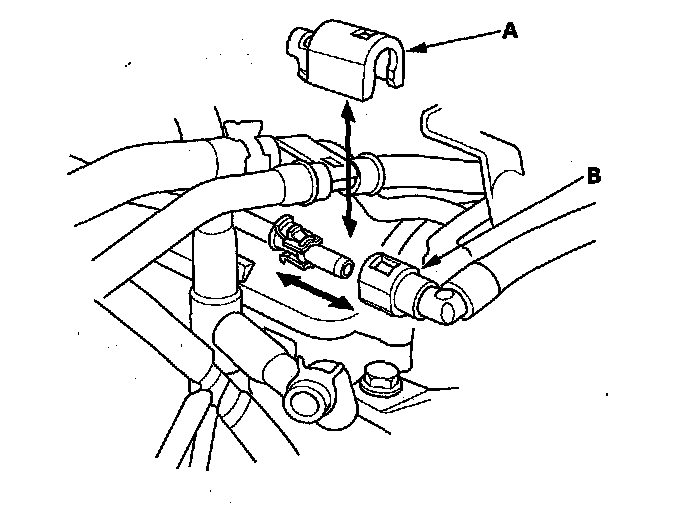 A

B