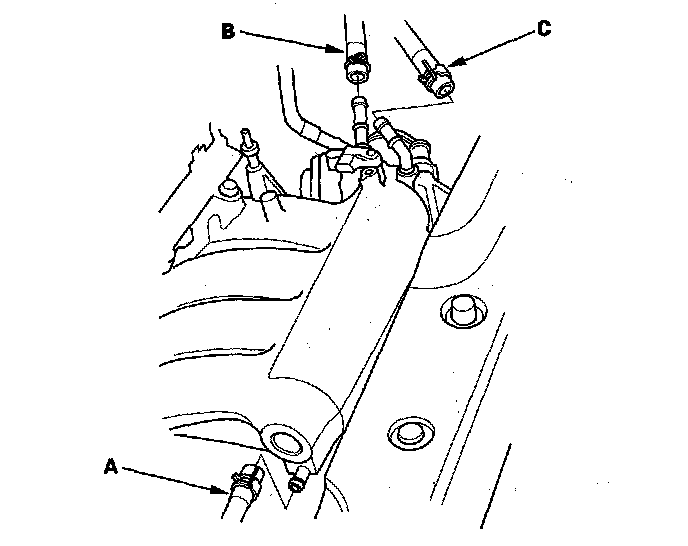 B

C

A