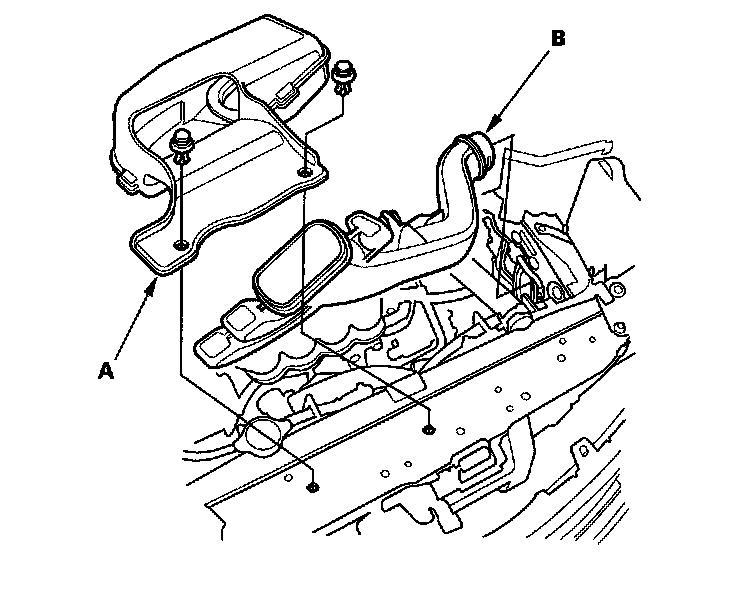 B

A