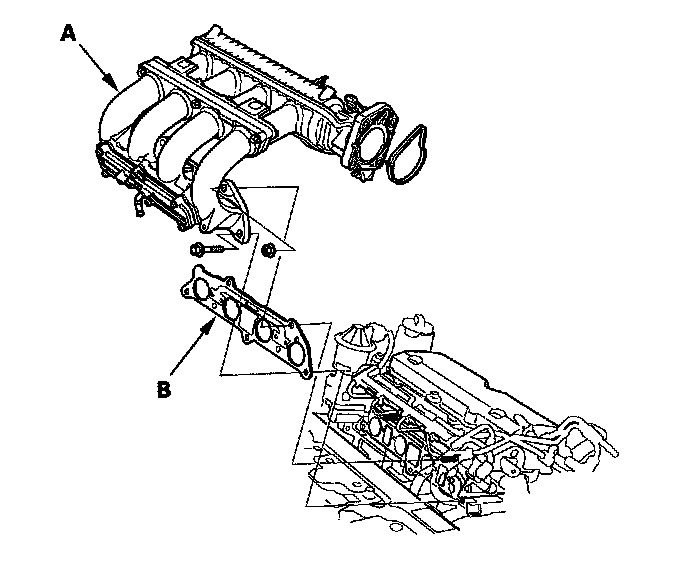 A

B