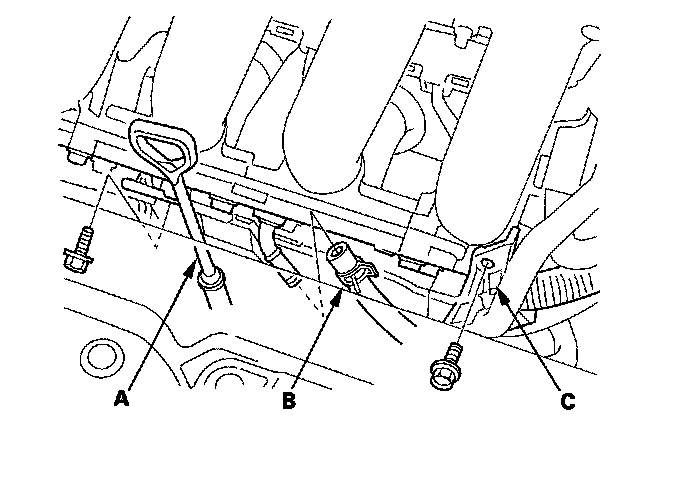 A
B
C