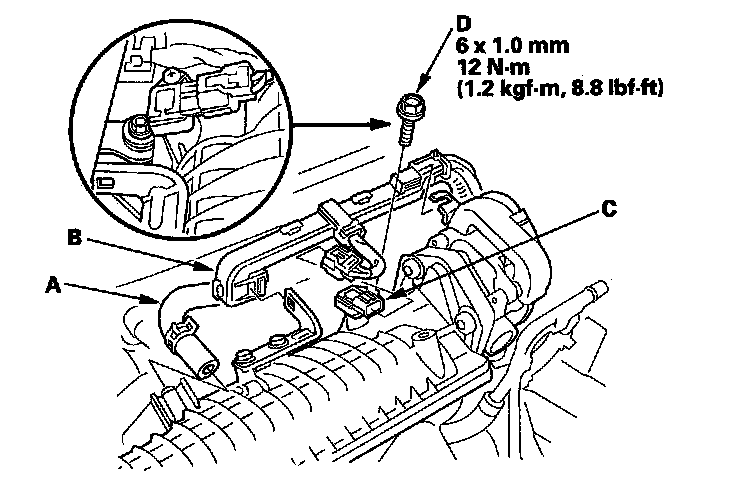 D
6 x 1.0 mm
12 N·m
(1.2 kgf·m, 8.8 lbf·ft)

C

B

A