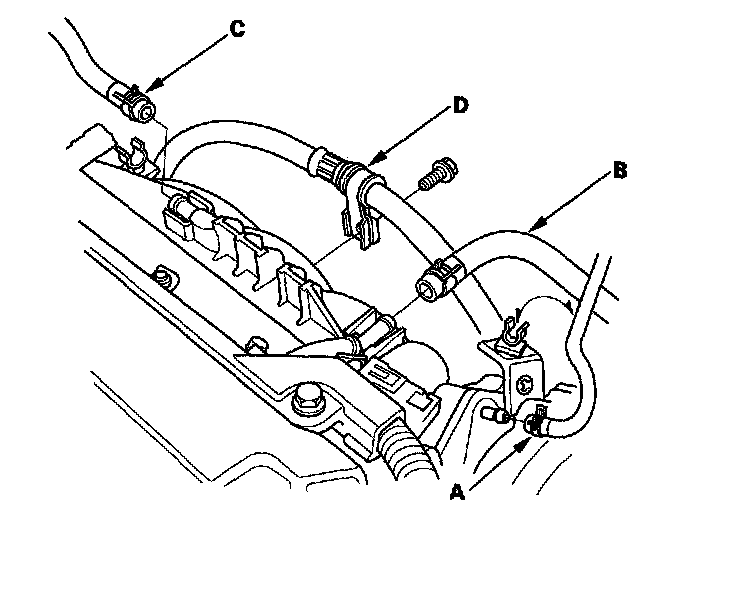 C
D
B
A