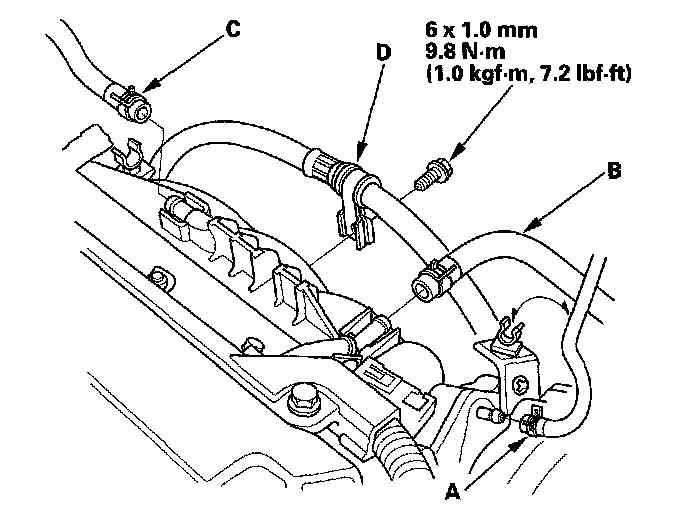 C

D

6 x 1.0 mm
9.8 N·m
(1.0 kgf·m, 7.2 lbf·ft)

B

A