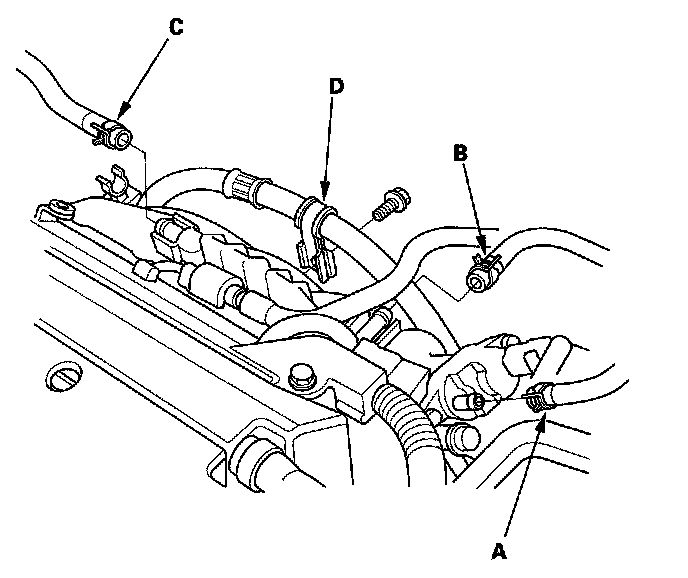 C

D

B

A