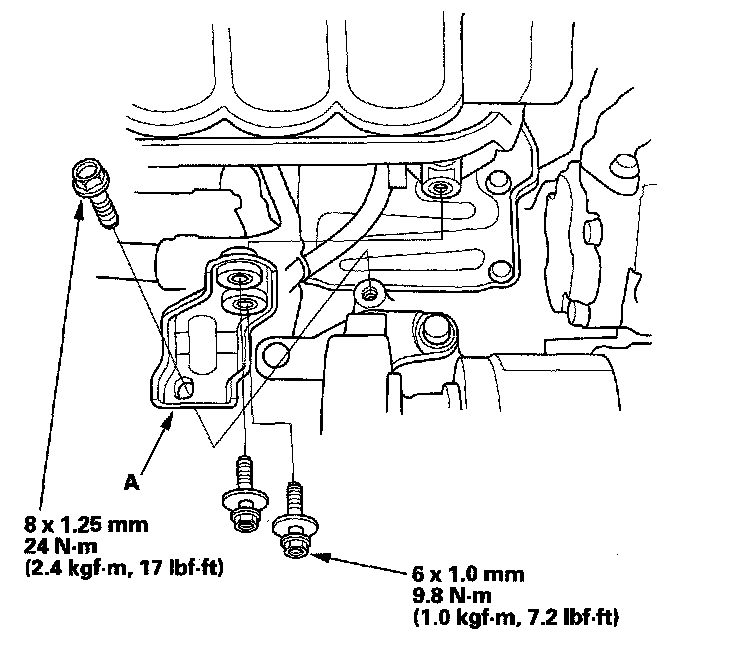 A

8 x 1.25 mm
24 N·m
(2.4 kgf·m, 17 lbf·ft)

6 x 1.0 mm
9.8 N·m
(1.0 kgf·m, 7.2 lbf·ft)